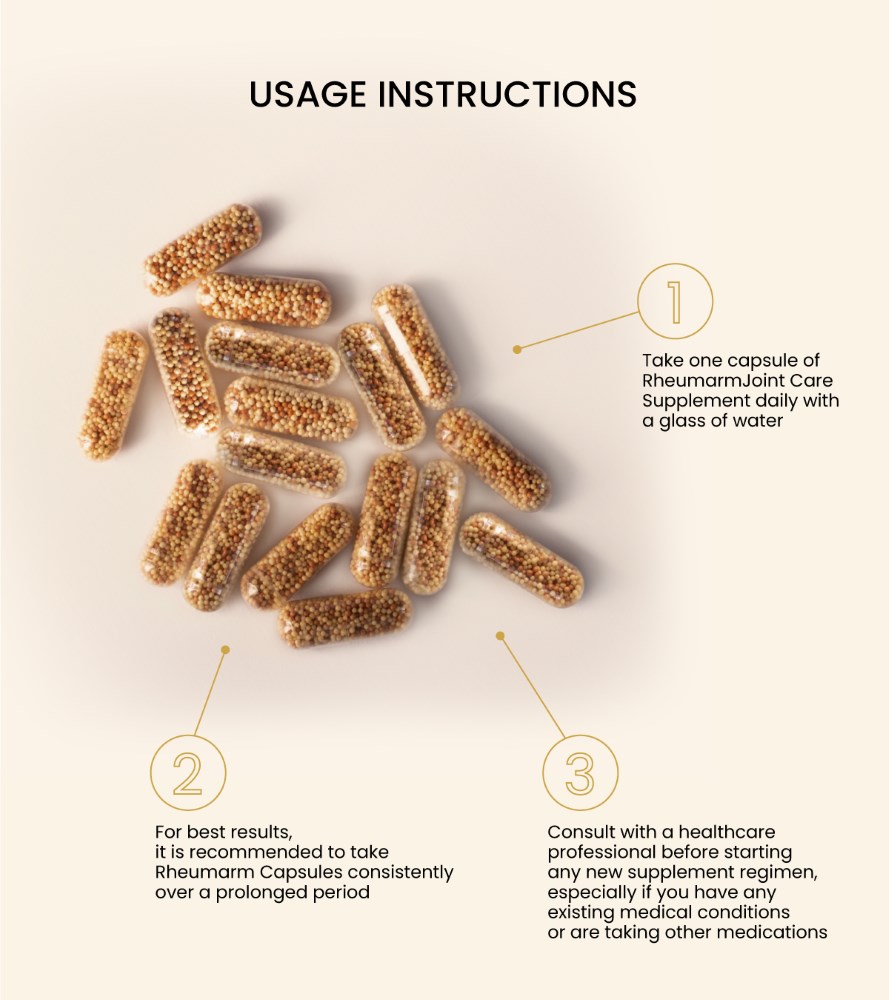 USAGE INSTRUCTIONS

1

Take one capsule of RheumarmJoint Care Supplement daily with a glass of water

2

For best results, it is recommended to take Rheumarm Capsules consistently over a prolonged period

3

Consult with a healthcare professional before starting any new supplement regimen, especially if you have any existing medical conditions or are taking other medications